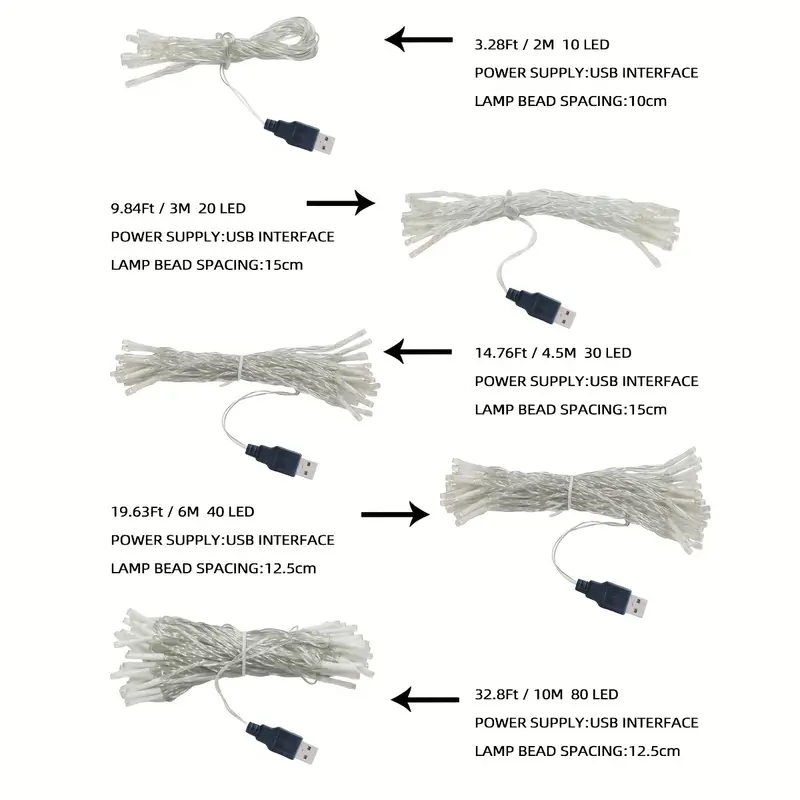 3.28Ft / 2M 10 LED
POWER SUPPLY:USB INTERFACE
LAMP BEAD SPACING:10cm

9.84Ft / 3M 20 LED
POWER SUPPLY:USB INTERFACE
LAMP BEAD SPACING:15cm

14.76Ft / 4.5M 30 LED
POWER SUPPLY:USB INTERFACE
LAMP BEAD SPACING:15cm

19.63Ft / 6M 40 LED
POWER SUPPLY:USB INTERFACE
LAMP BEAD SPACING:12.5cm

32.8Ft / 10M 80 LED
POWER SUPPLY:USB INTERFACE
LAMP BEAD SPACING:12.5cm